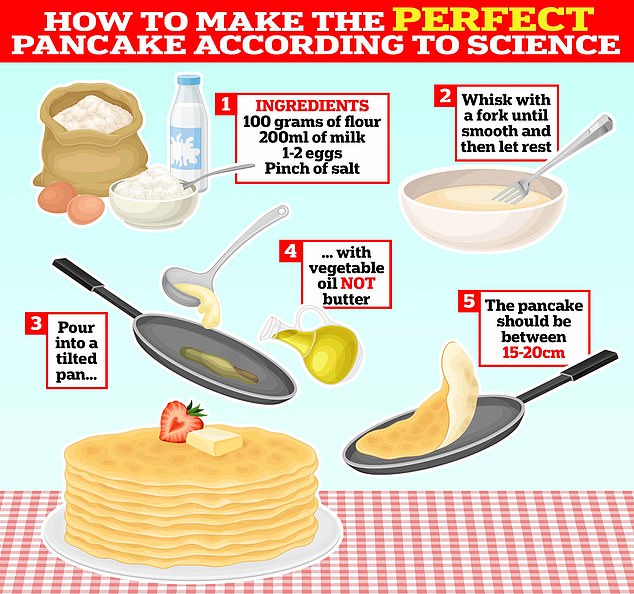 HOW TO MAKE THE PERFECT PANCAKE ACCORDING TO SCIENCE

1 INGREDIENTS
100 grams of flour
200ml of milk
1-2 eggs
Pinch of salt

2 Whisk with a fork until smooth and then let rest

3 Pour into a tilted pan...

4 ... with vegetable oil NOT butter

5 The pancake should be between 15-20cm